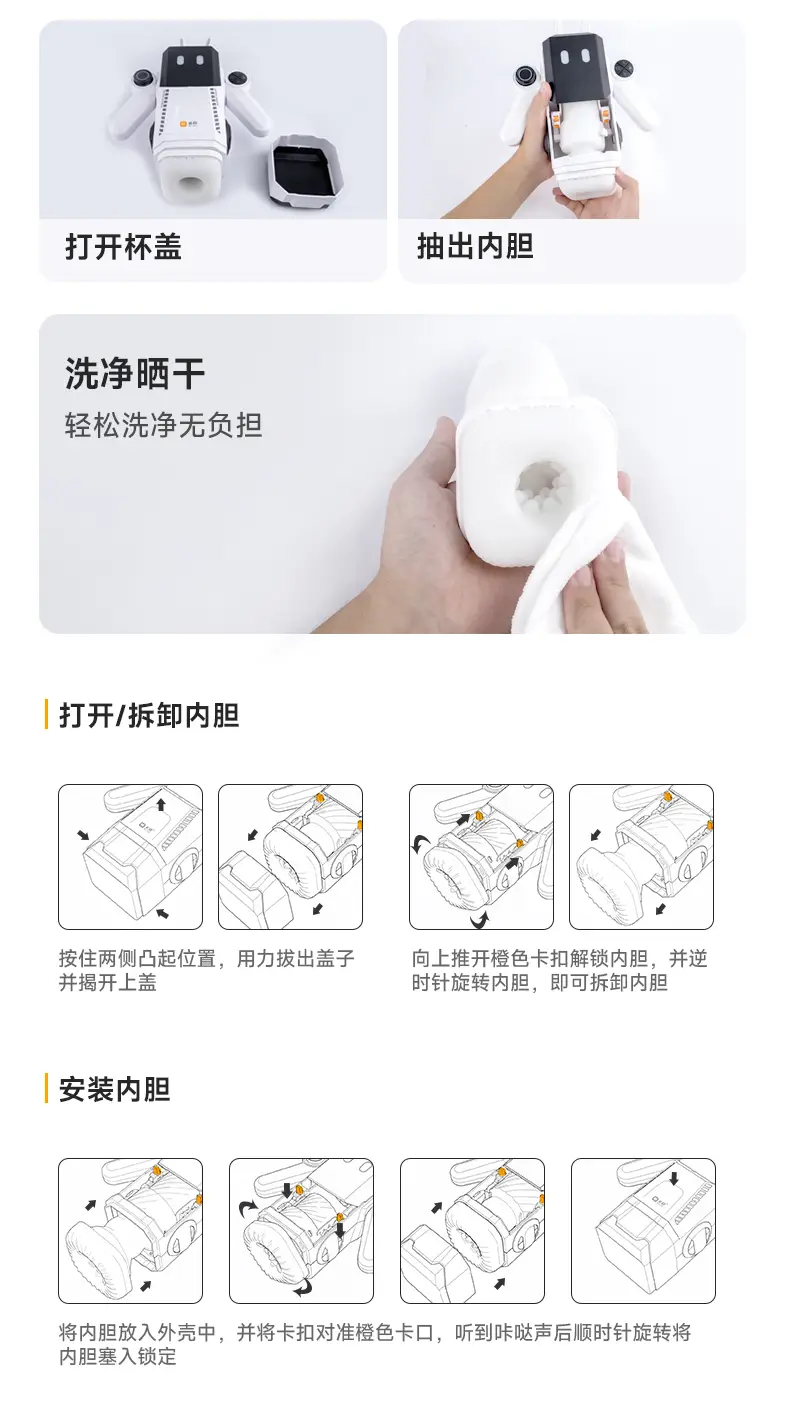 打开杯盖

抽出内胆

洗净晒干
轻松洗净无负担

打开/拆卸内胆

按住两侧凸起位置，用力拔出盖子并揭开上盖

向上推开橙色卡扣解锁内胆，并逆时针旋转内胆，即可拆卸内胆

安装内胆

将内胆放入外壳中，并将卡扣对准橙色卡口，听到咔哒声后顺时针旋转将内胆塞入锁定